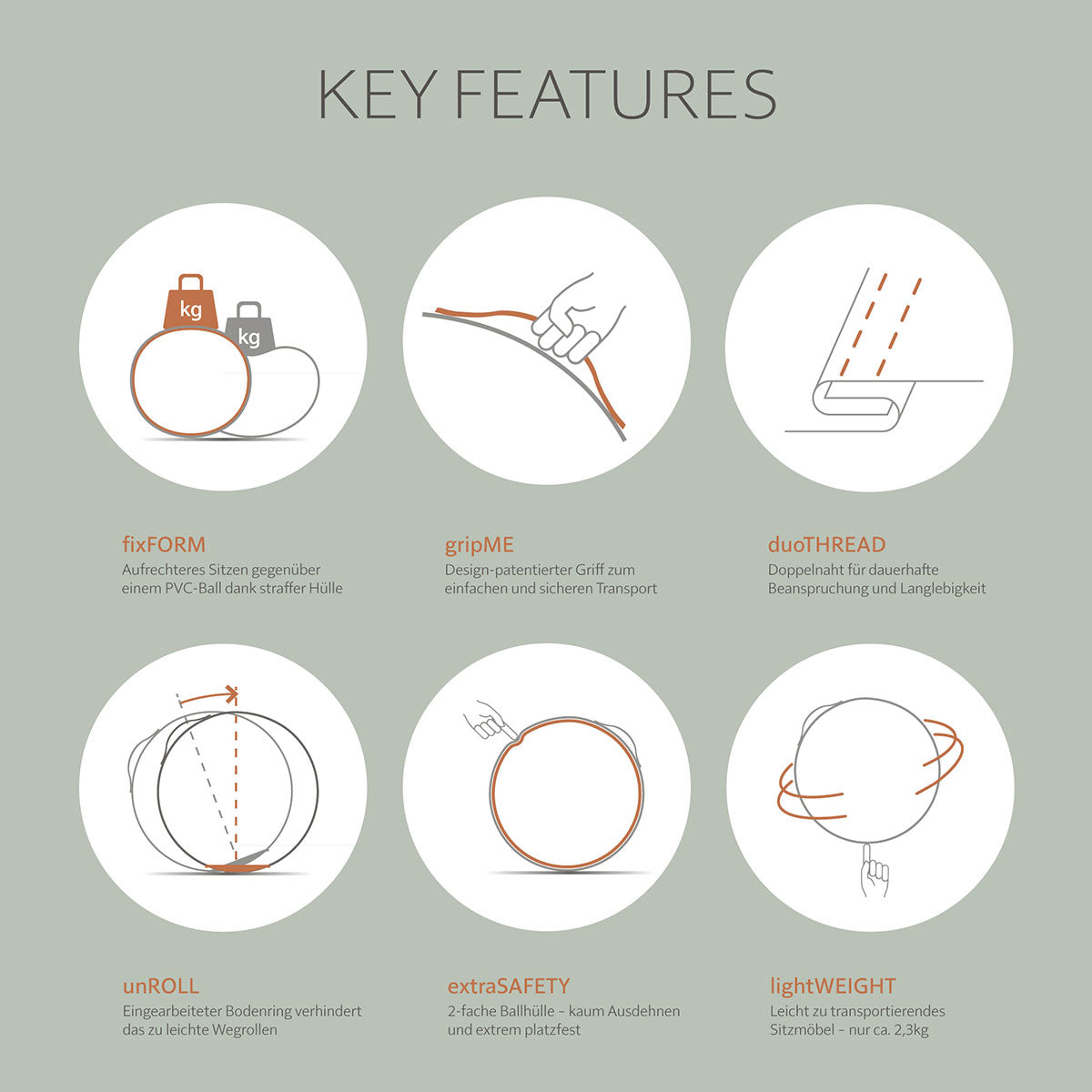 KEY FEATURES

kg

kg

fixFORM
Aufrechteres Sitzen gegenüber einem PVC-Ball dank straffer Hülle

gripME
Design-patentierter Griff zum einfachen und sicheren Transport

duoTHREAD
Doppelnaht für dauerhafte Beanspruchung und Langlebigkeit

unROLL
Eingearbeiteter Bodenring verhindert das zu leichte Wegrollen

extraSAFETY
2-fache Ballhülle – kaum Ausdehnen und extrem platzfest

lightWEIGHT
Leicht zu transportierendes Sitzmöbel – nur ca. 2,3kg